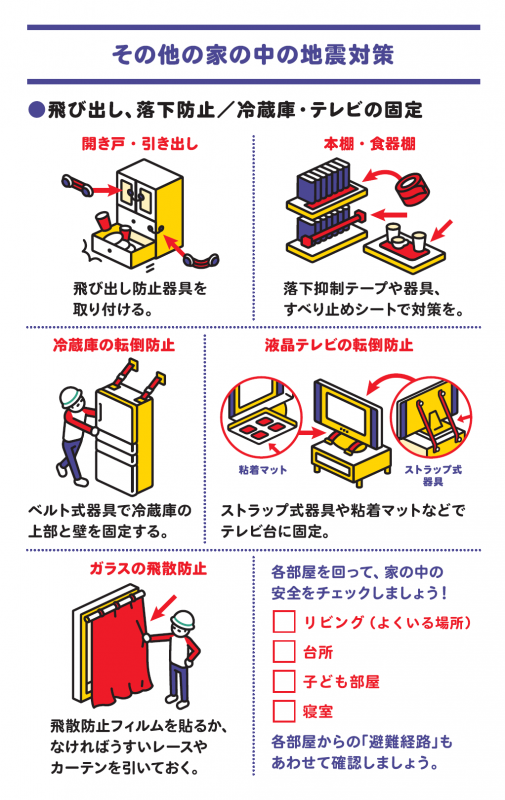 その他の家の中の地震対策

●飛び出し、落下防止／冷蔵庫・テレビの固定

開き戸・引き出し

飛び出し防止器具を取り付ける。

本棚・食器棚

落下抑制テープや器具、すべり止めシートで対策を。

冷蔵庫の転倒防止

ベルト式器具で冷蔵庫の上部と壁を固定する。

液晶テレビの転倒防止

粘着マット

ストラップ式器具

ストラップ式器具や粘着マットなどでテレビ台に固定。

ガラスの飛散防止

飛散防止フィルムを貼るか、なければうすいレースやカーテンを引いておく。

各部屋を回って、家の中の安全をチェックしましょう！

リビング（よくいる場所）

台所

子ども部屋

寝室

各部屋からの「避難経路」もあわせて確認しましょう。